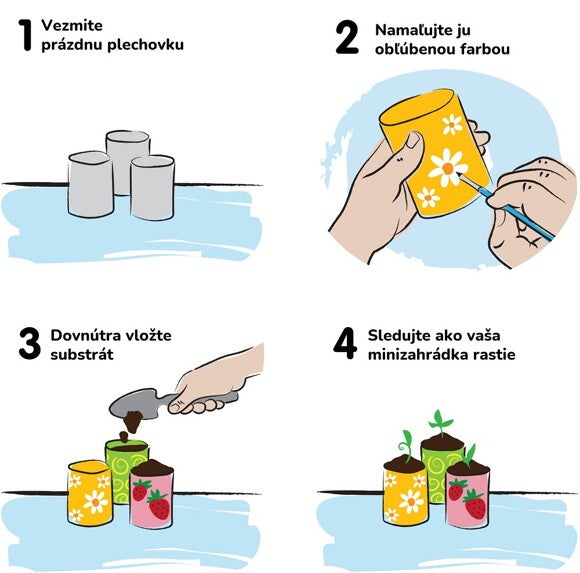 1 Vezmite prázdnu plechovku

2 Namaľujte ju obľúbenou farbou

3 Dovnútra vložte substrát

4 Sledujte ako vaša minizahrádka rastie